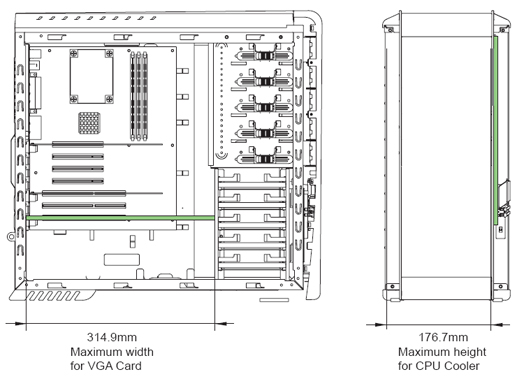 314.9mm
Maximum width
for VGA Card

176.7mm
Maximum height
for CPU Cooler