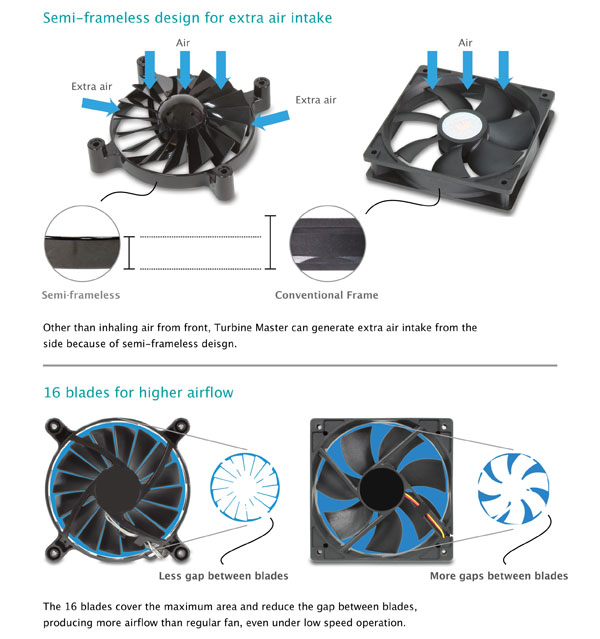 Semi-frameless design for extra air intake

Air

Extra air

Extra air

Air

Semi-frameless

Conventional Frame

Other than inhaling air from front, Turbine Master can generate extra air intake from the side because of semi-frameless deisgn.

16 blades for higher airflow

Less gap between blades

More gaps between blades

The 16 blades cover the maximum area and reduce the gap between blades, producing more airflow than regular fan, even under low speed operation.